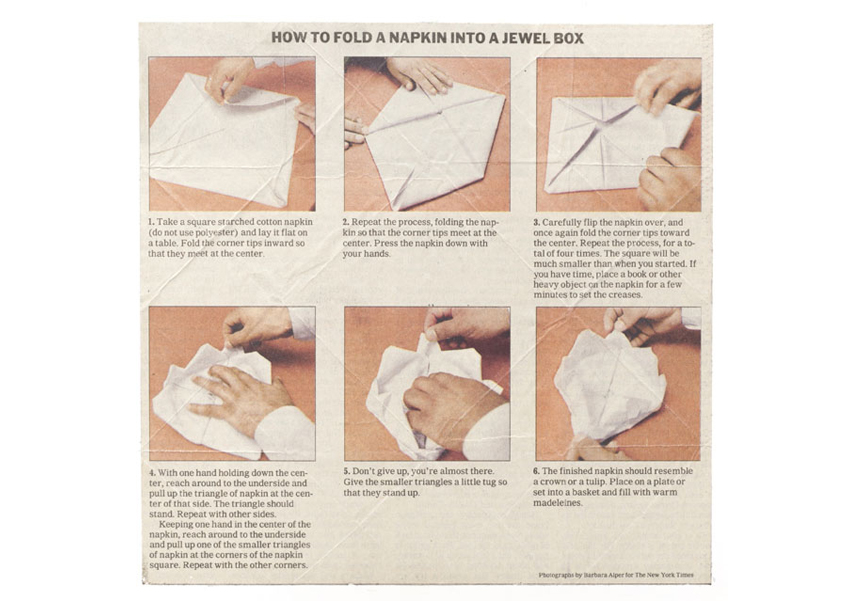 HOW TO FOLD A NAPKIN INTO A JEWEL BOX

1. Take a square starched cotton napkin (do not use polyester) and lay it flat on a table. Fold the corner tips inward so that they meet at the center.

2. Repeat the process, folding the napkin so that the corner tips meet at the center. Press the napkin down with your hands.

3. Carefully flip the napkin over, and once again fold the corner tips toward the center. Repeat the process, for a total of four times. The square will be much smaller than when you started. If you have time, place a book or other heavy object on the napkin for a few minutes to set the creases.

4. With one hand holding down the center, reach around to the underside and pull up the triangle of napkin at the center of that side. The triangle should stand. Repeat with other sides.

Keeping one hand in the center of the napkin, reach around to the underside and pull up one of the smaller triangles of napkin at the corners of the napkin square. Repeat with the other corners.

5. Don't give up, you're almost there. Give the smaller triangles a little tug so that they stand up.

6. The finished napkin should resemble a crown or a tulip. Place on a plate or set into a basket and fill with warm madeleines.

Photographs by Barbara Alper for The New York Times